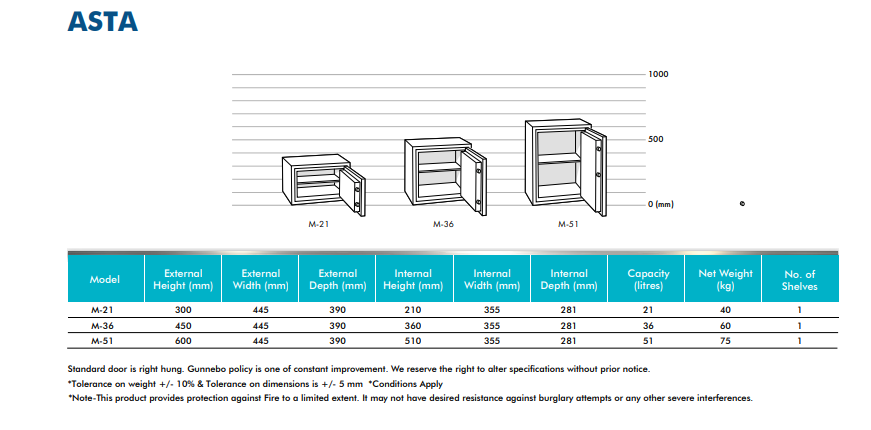 ASTA

1000

500

0 (mm)

M-21

M-36

M-51

| Model | External Height (mm) | External Width (mm) | External Depth (mm) | Internal Height (mm) | Internal Width (mm) | Internal Depth (mm) | Capacity (litres) | Net Weight (kg) | No. of Shelves |
|---|---|---|---|---|---|---|---|---|---|
| M-21 | 300 | 445 | 390 | 210 | 355 | 281 | 21 | 40 | 1 |
| M-36 | 450 | 445 | 390 | 360 | 355 | 281 | 36 | 60 | 1 |
| M-51 | 600 | 445 | 390 | 510 | 355 | 281 | 51 | 75 | 1 |

Standard door is right hung. Gunnebo policy is one of constant improvement. We reserve the right to alter specifications without prior notice.
*Tolerance on weight +/- 10% & Tolerance on dimensions is +/- 5 mm *Conditions Apply
*Note-This product provides protection against Fire to a limited extent. It may not have desired resistance against burglary attempts or any other severe interferences.